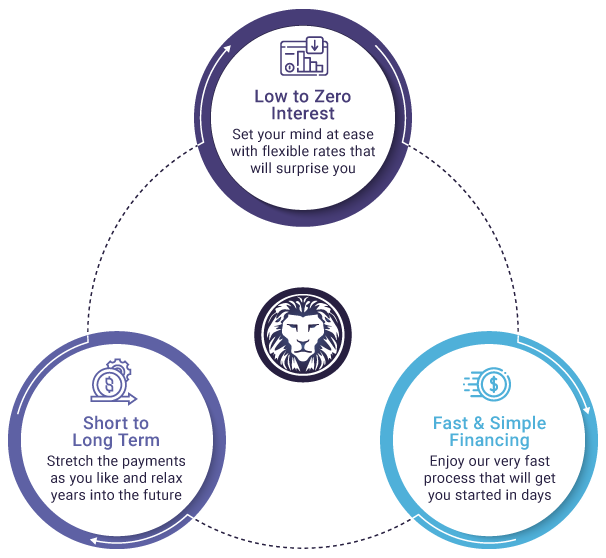 Low to Zero Interest
Set your mind at ease with flexible rates that will surprise you

Short to Long Term
Stretch the payments as you like and relax years into the future

Fast & Simple Financing
Enjoy our very fast process that will get you started in days