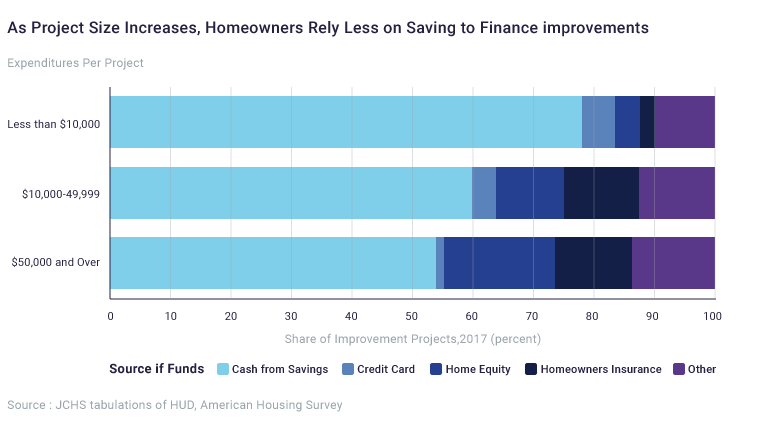 As Project Size Increases, Homeowners Rely Less on Saving to Finance improvements

Expenditures Per Project

Less than $10,000

$10,000-49,999

$50,000 and Over

0 10 20 30 40 50 60 70 80 90 100

Share of Improvement Projects,2017 (percent)

Source if Funds Cash from Savings Credit Card Home Equity Homeowners Insurance Other

Source : JCHS tabulations of HUD, American Housing Survey