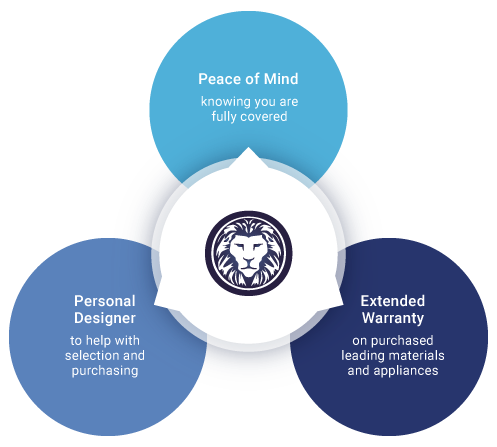 Peace of Mind

knowing you are fully covered

Personal Designer

to help with selection and purchasing

Extended Warranty

on purchased leading materials and appliances