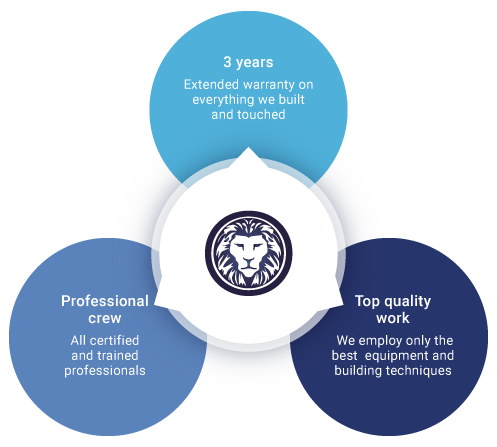 3 years

Extended warranty on everything we built and touched

Professional crew

All certified and trained professionals

Top quality work

We employ only the best equipment and building techniques