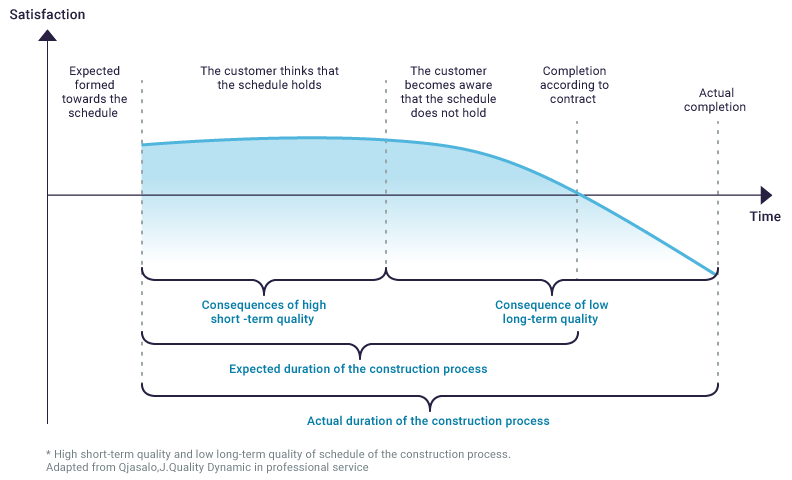 Satisfaction

Expected formed towards the schedule

The customer thinks that the schedule holds

The customer becomes aware that the schedule does not hold

Completion according to contract

Actual completion

Time

Consequences of high short -term quality

Consequence of low long-term quality

Expected duration of the construction process

Actual duration of the construction process

* High short-term quality and low long-term quality of schedule of the construction process.
Adapted from Qjasalo,J.Quality Dynamic in professional service