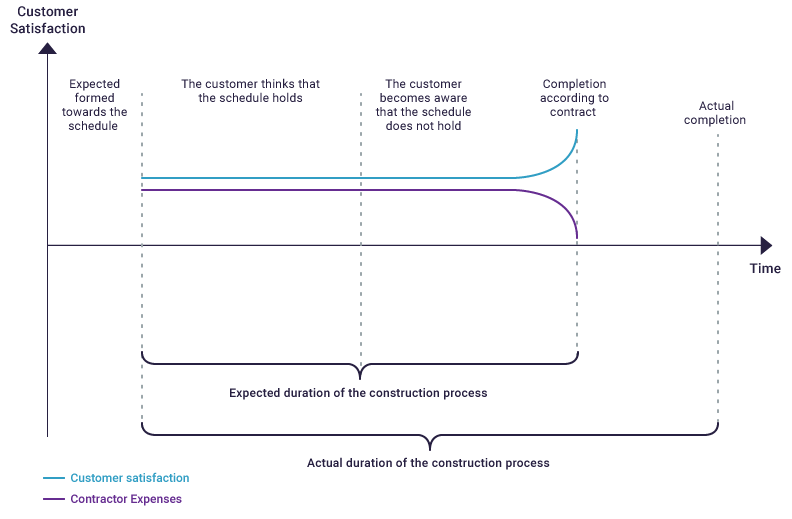 Customer Satisfaction

Expected formed towards the schedule

The customer thinks that the schedule holds

The customer becomes aware that the schedule does not hold

Completion according to contract

Actual completion

Time

Expected duration of the construction process

Actual duration of the construction process

Customer satisfaction

Contractor Expenses