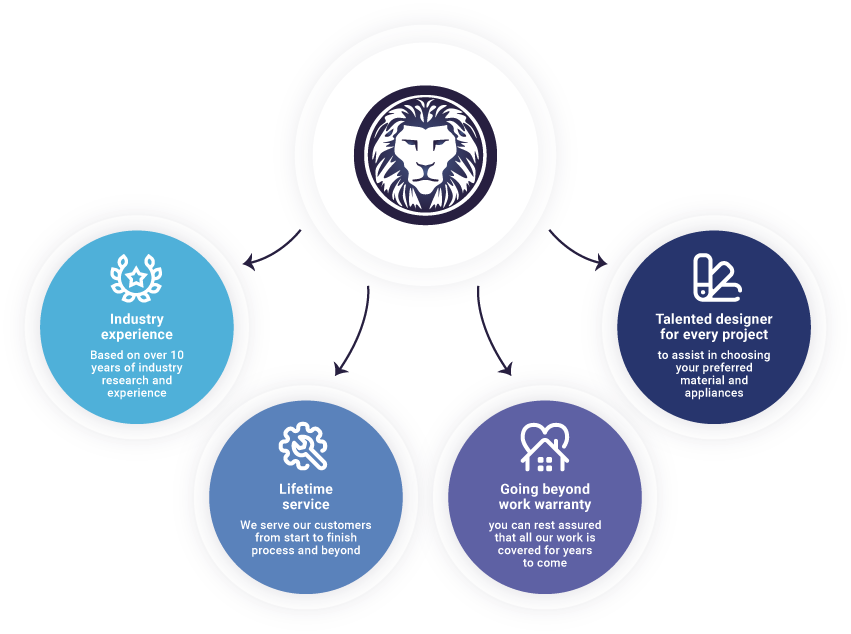 Industry experience

Based on over 10 years of industry research and experience

Lifetime service

We serve our customers from start to finish process and beyond

Going beyond work warranty

you can rest assured that all our work is covered for years to come

Talented designer for every project

to assist in choosing your preferred material and appliances