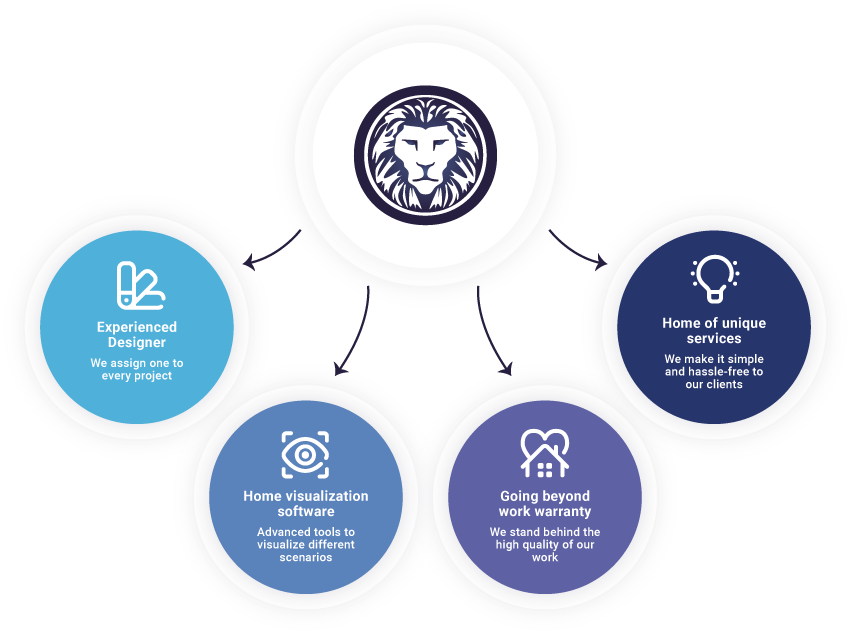 Experienced Designer

We assign one to every project

Home visualization software

Advanced tools to visualize different scenarios

Going beyond work warranty

We stand behind the high quality of our work

Home of unique services

We make it simple and hassle-free to our clients