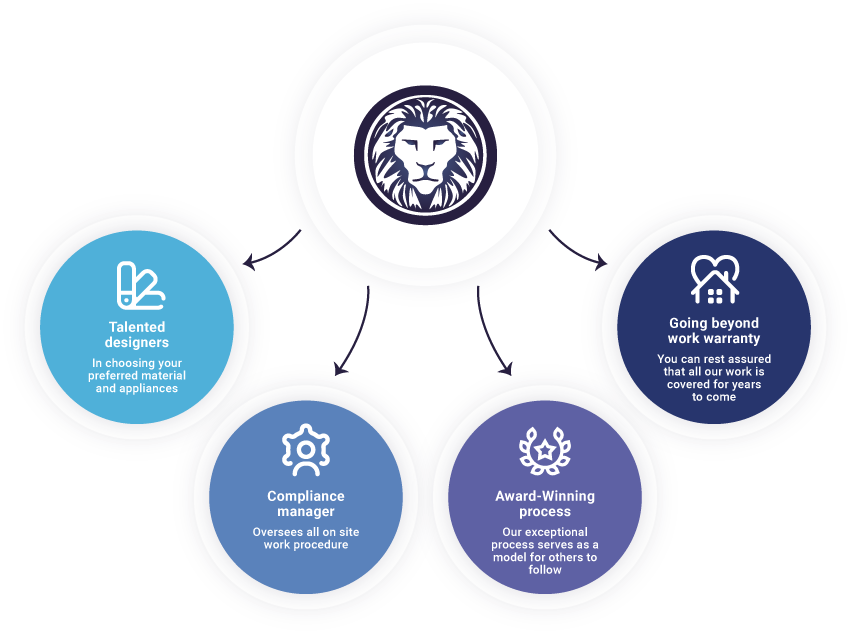 Talented designers

In choosing your preferred material and appliances

Compliance manager

Oversees all on site work procedure

Award-Winning process

Our exceptional process serves as a model for others to follow

Going beyond work warranty

You can rest assured that all our work is covered for years to come