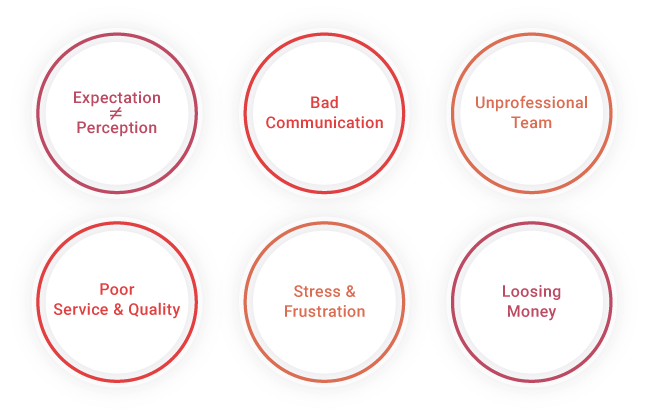 Expectation
$\neq$
Perception

Bad
Communication

Unprofessional
Team

Poor
Service & Quality

Stress &
Frustration

Loosing
Money