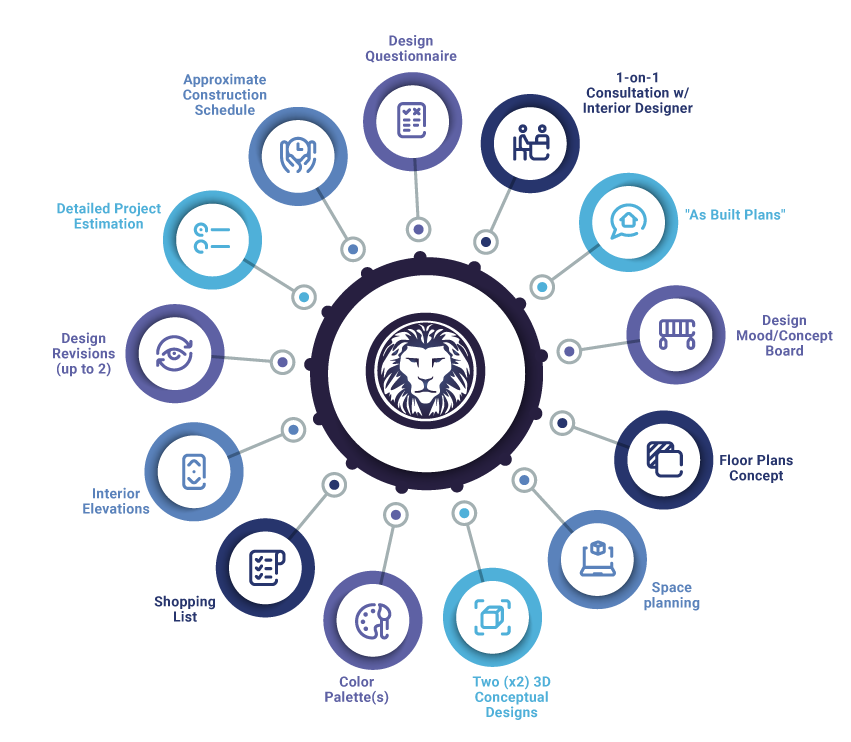 Design Questionnaire

1-on-1 Consultation w/ Interior Designer

"As Built Plans"

Design Mood/Concept Board

Floor Plans Concept

Space planning

Two (x2) 3D Conceptual Designs

Color Palette(s)

Shopping List

Interior Elevations

Design Revisions (up to 2)

Detailed Project Estimation

Approximate Construction Schedule