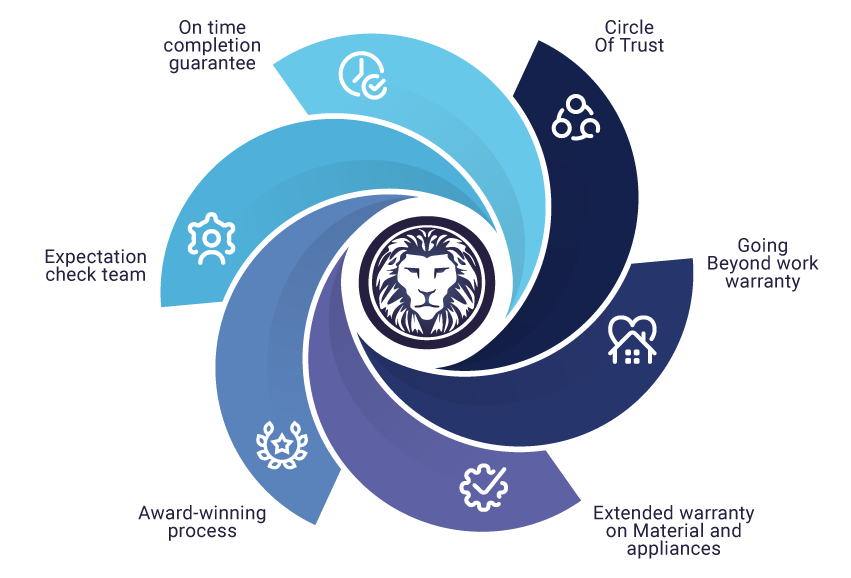 On time completion guarantee

Circle Of Trust

Going Beyond work warranty

Extended warranty on Material and appliances

Award-winning process

Expectation check team